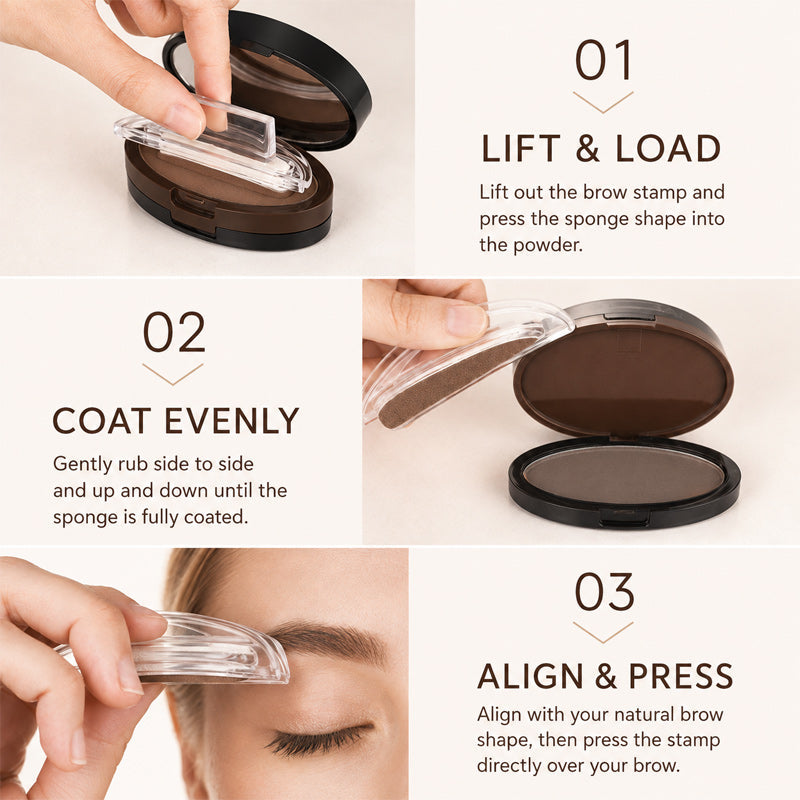 01

LIFT & LOAD

Lift out the brow stamp and press the sponge shape into the powder.

02

COAT EVENLY

Gently rub side to side and up and down until the sponge is fully coated.

03

ALIGN & PRESS

Align with your natural brow shape, then press the stamp directly over your brow.